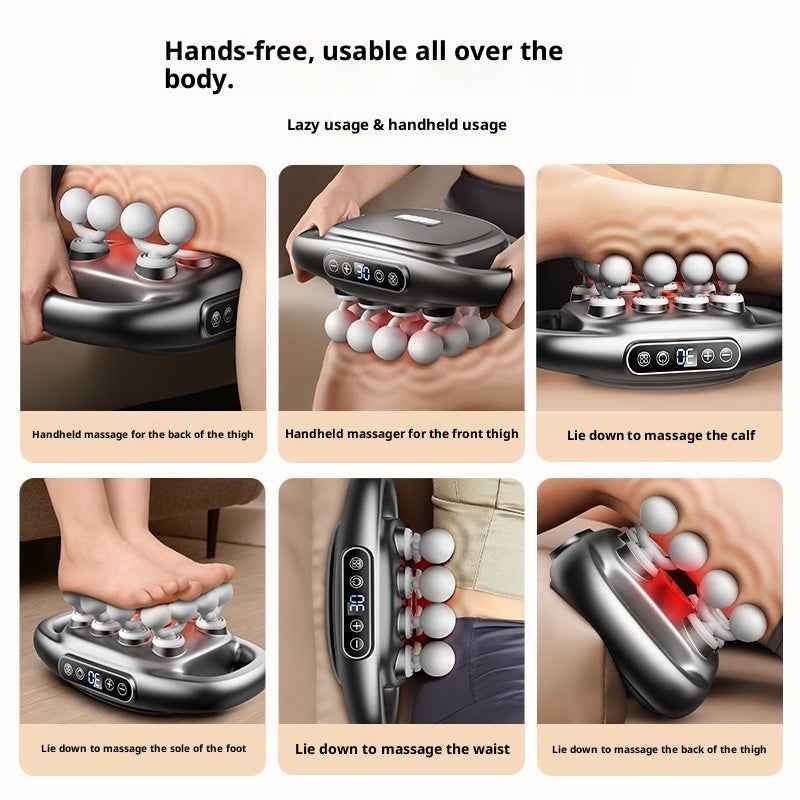 Hands-free, usable all over the body.

Lazy usage & handheld usage

Handheld massage for the back of the thigh

Handheld massager for the front thigh

Lie down to massage the calf

Lie down to massage the sole of the foot

Lie down to massage the waist

Lie down to massage the back of the thigh